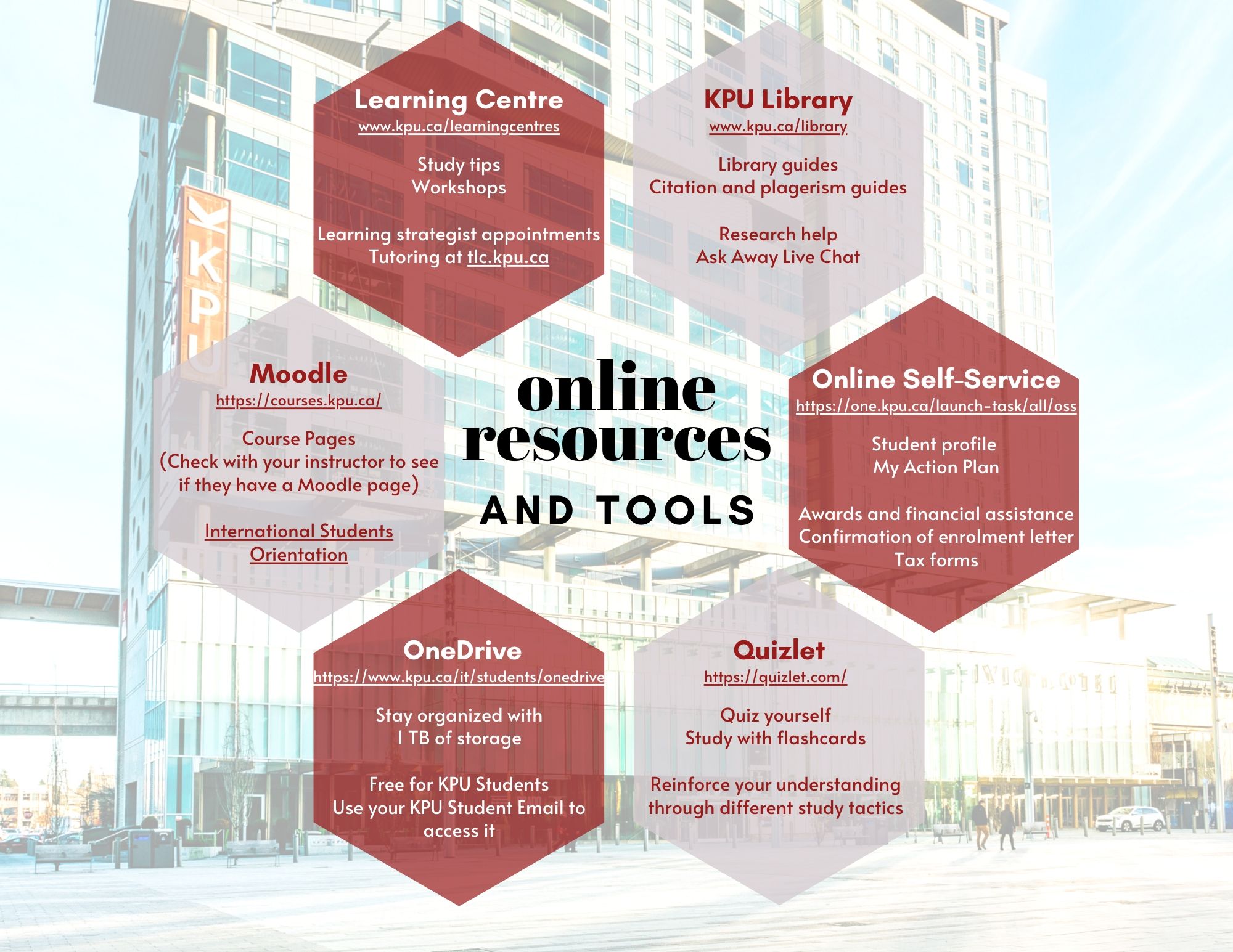 Learning Centre
www.kpu.ca/learningcentres

Study tips
Workshops

Learning strategist appointments
Tutoring at tlc.kpu.ca

KPU Library
www.kpu.ca/library

Library guides
Citation and plagerism guides

Research help
Ask Away Live Chat

Moodle
https://courses.kpu.ca/

Course Pages
(Check with your instructor to see if they have a Moodle page)

International Students Orientation

online resources
AND TOOLS

Online Self-Service
https://one.kpu.ca/launch-task/all/oss

Student profile
My Action Plan

Awards and financial assistance
Confirmation of enrolment letter
Tax forms

OneDrive
https://www.kpu.ca/it/students/onedrive

Stay organized with 1 TB of storage

Free for KPU Students
Use your KPU Student Email to access it

Quizlet
https://quizlet.com/

Quiz yourself
Study with flashcards

Reinforce your understanding through different study tactics

KPU