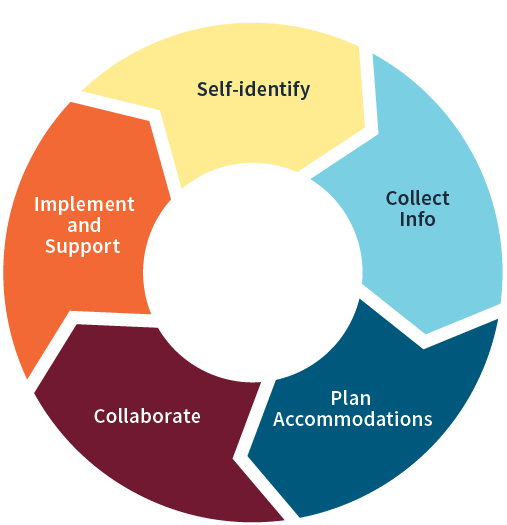 Self-identify

Collect Info

Plan Accommodations

Collaborate

Implement and Support