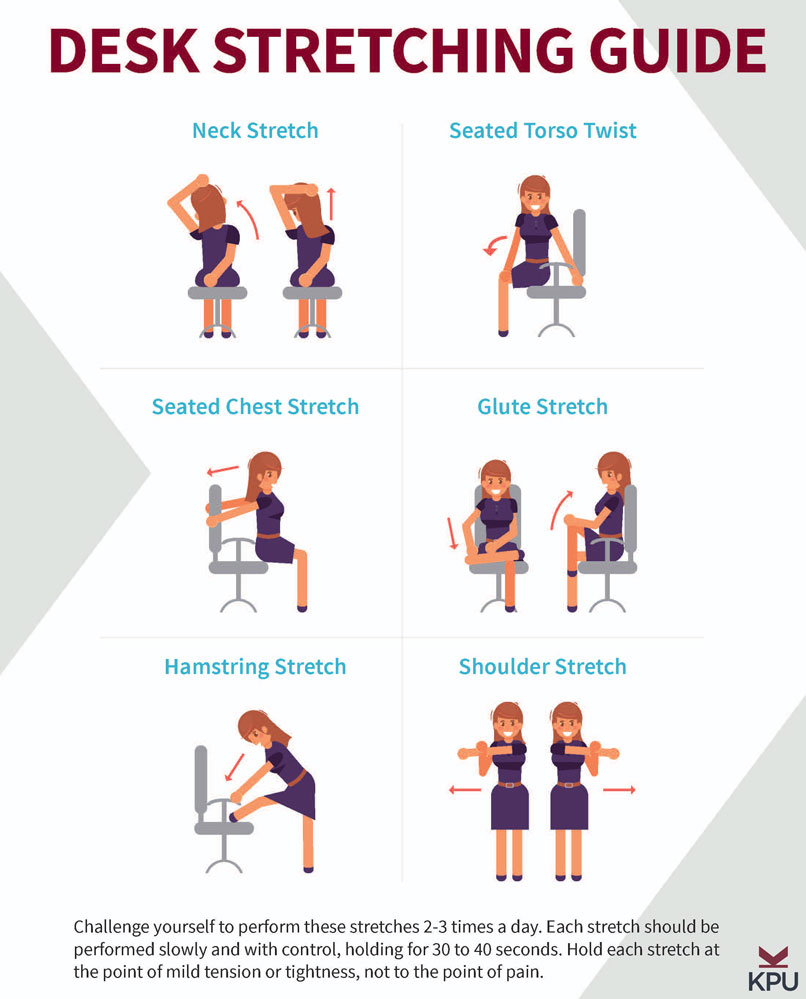 DESK STRETCHING GUIDE

Neck Stretch

Seated Torso Twist

Seated Chest Stretch

Glute Stretch

Hamstring Stretch

Shoulder Stretch

Challenge yourself to perform these stretches 2-3 times a day. Each stretch should be performed slowly and with control, holding for 30 to 40 seconds. Hold each stretch at the point of mild tension or tightness, not to the point of pain.

KPU