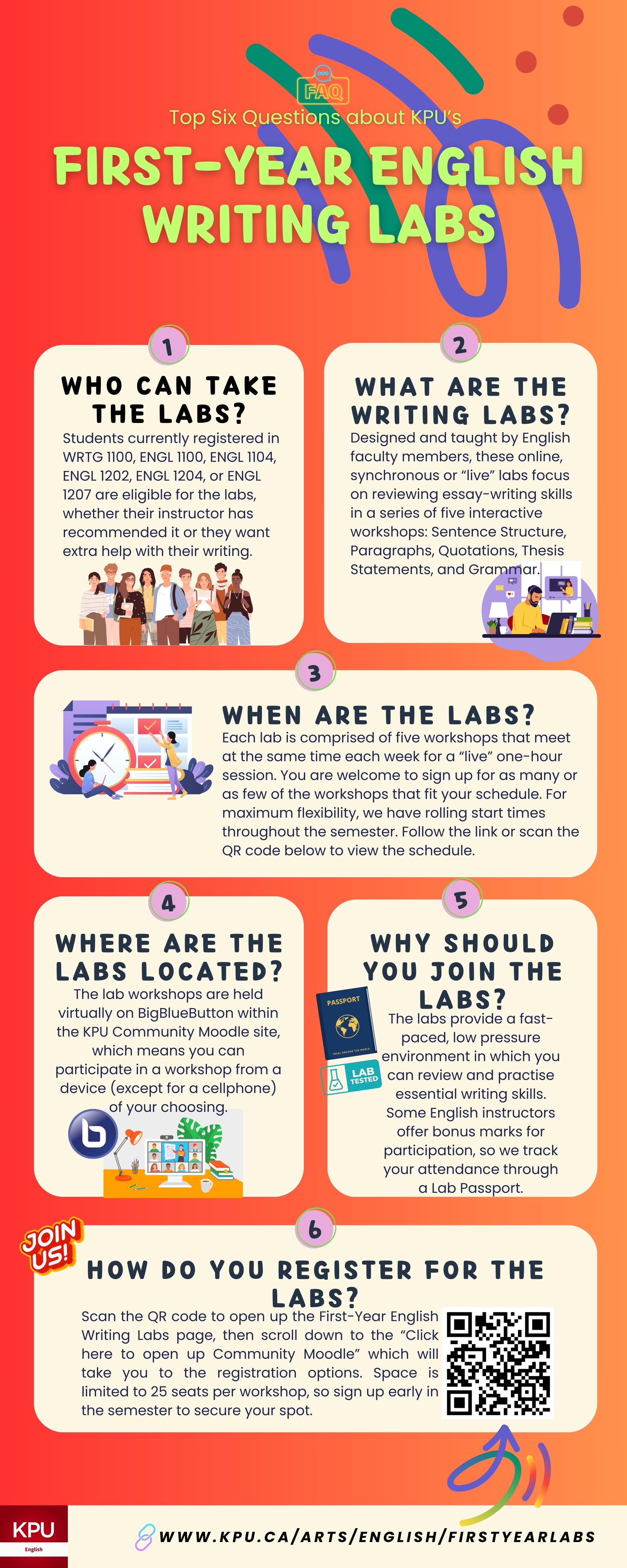 FAQ

Top Six Questions about KPU's

FIRST-YEAR ENGLISH WRITING LABS

1

WHO CAN TAKE THE LABS?

Students currently registered in WRTG 1100, ENGL 1100, ENGL 1104, ENGL 1202, ENGL 1204, or ENGL 1207 are eligible for the labs, whether their instructor has recommended it or they want extra help with their writing.

2

WHAT ARE THE WRITING LABS?

Designed and taught by English faculty members, these online, synchronous or "live" labs focus on reviewing essay-writing skills in a series of five interactive workshops: Sentence Structure, Paragraphs, Quotations, Thesis Statements, and Grammar.

3

WHEN ARE THE LABS?

Each lab is comprised of five workshops that meet at the same time each week for a "live" one-hour session. You are welcome to sign up for as many or as few of the workshops that fit your schedule. For maximum flexibility, we have rolling start times throughout the semester. Follow the link or scan the QR code below to view the schedule.

4

WHERE ARE THE LABS LOCATED?

The lab workshops are held virtually on BigBlueButton within the KPU Community Moodle site, which means you can participate in a workshop from a device (except for a cellphone) of your choosing.

5

WHY SHOULD YOU JOIN THE LABS?

PASSPORT

LAB TESTED

The labs provide a fast-paced, low pressure environment in which you can review and practise essential writing skills. Some English instructors offer bonus marks for participation, so we track your attendance through a Lab Passport.

6

JOIN US!

HOW DO YOU REGISTER FOR THE LABS?

Scan the QR code to open up the First-Year English Writing Labs page, then scroll down to the "Click here to open up Community Moodle" which will take you to the registration options. Space is limited to 25 seats per workshop, so sign up early in the semester to secure your spot.

KPU
English

WWW.KPU.CA/ARTS/ENGLISH/FIRSTYEARLABS