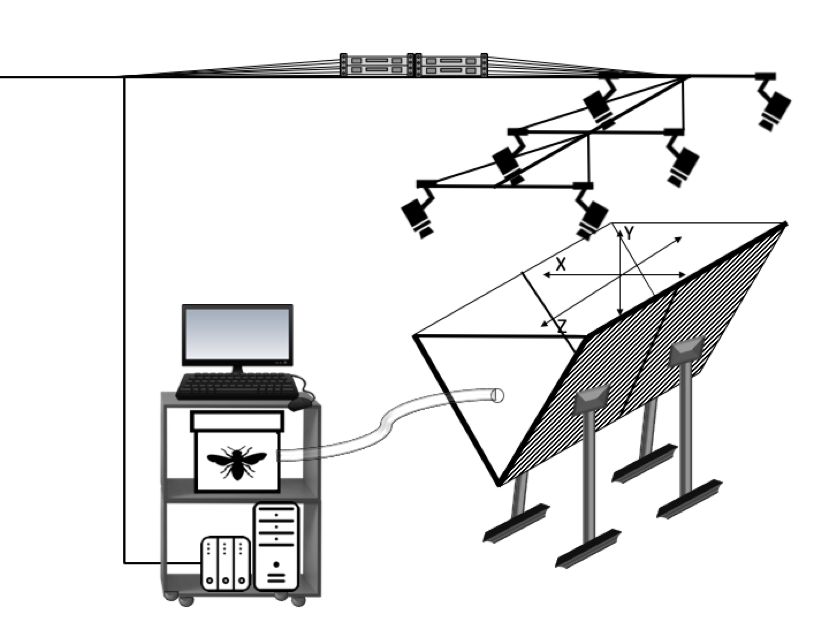 Y
X
Z